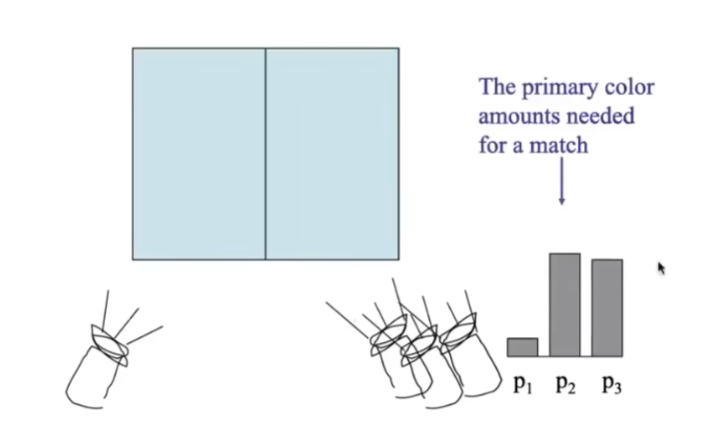 The primary color amounts needed for a match

$p_1$ $p_2$ $p_3$